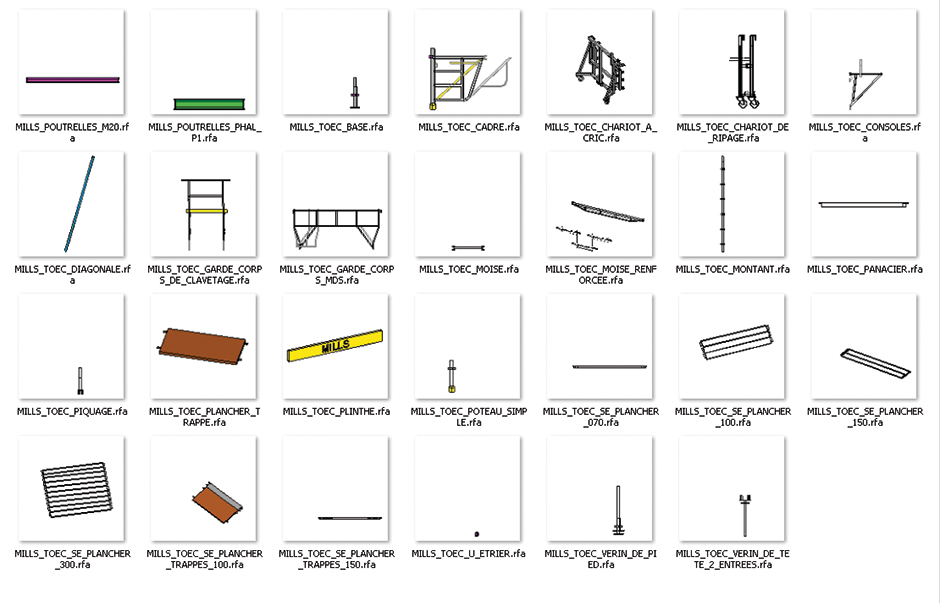 MILLS_POUTRELLES_M20.rfa

MILLS_POUTRELLES_PHAL_P1.rfa

MILLS_TOEC_BASE.rfa

MILLS_TOEC_CADRE.rfa

MILLS_TOEC_CHARIOT_A_CRIC.rfa

MILLS_TOEC_CHARIOT_DE_RIPAGE.rfa

MILLS_TOEC_CONSOLES.rfa

MILLS_TOEC_DIAGONALE.rfa

MILLS_TOEC_GARDE_CORPS_DE_CLAVETAGE.rfa

MILLS_TOEC_GARDE_CORPS_MDS.rfa

MILLS_TOEC_MOISE.rfa

MILLS_TOEC_MOISE_RENFORCEE.rfa

MILLS_TOEC_MONTANT.rfa

MILLS_TOEC_PANACIER.rfa

MILLS_TOEC_PIQUAGE.rfa

MILLS_TOEC_PLANCHER_TRAPPE.rfa

MILLS

MILLS_TOEC_PLINTHE.rfa

MILLS_TOEC_POTEAU_SIMPLE.rfa

MILLS_TOEC_SE_PLANCHER_070.rfa

MILLS_TOEC_SE_PLANCHER_100.rfa

MILLS_TOEC_SE_PLANCHER_150.rfa

MILLS_TOEC_SE_PLANCHER_300.rfa

MILLS_TOEC_SE_PLANCHER_TRAPPES_100.rfa

MILLS_TOEC_SE_PLANCHER_TRAPPES_150.rfa

MILLS_TOEC_U_ETRIER.rfa

MILLS_TOEC_VERIN_DE_PIED.rfa

MILLS_TOEC_VERIN_DE_TETE_2_ENTREES.rfa